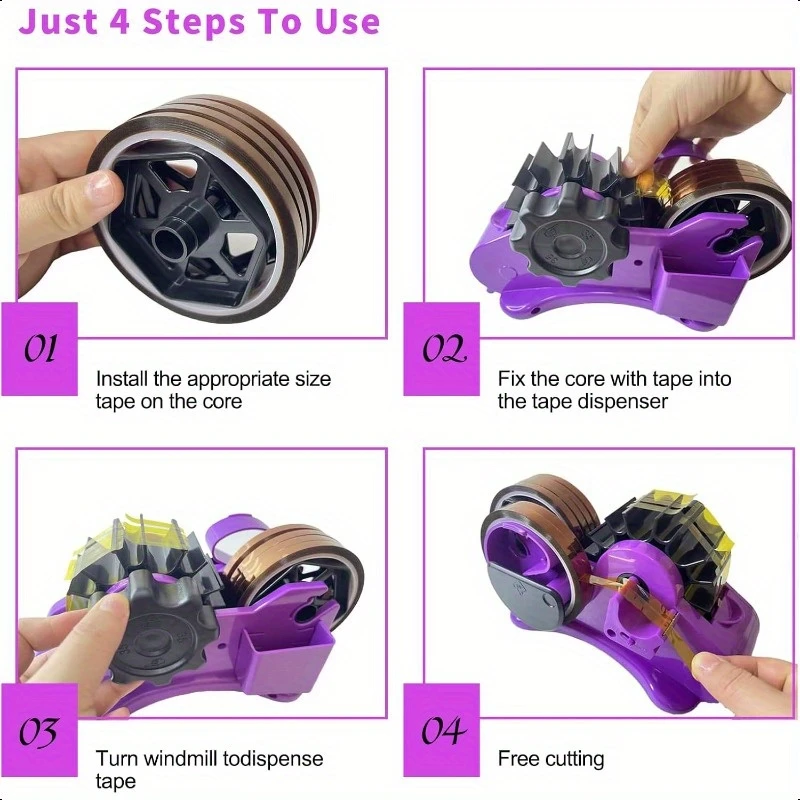 Just 4 Steps To Use

01

Install the appropriate size tape on the core

02

Fix the core with tape into the tape dispenser

03

Turn windmill todispense tape

04

Free cutting